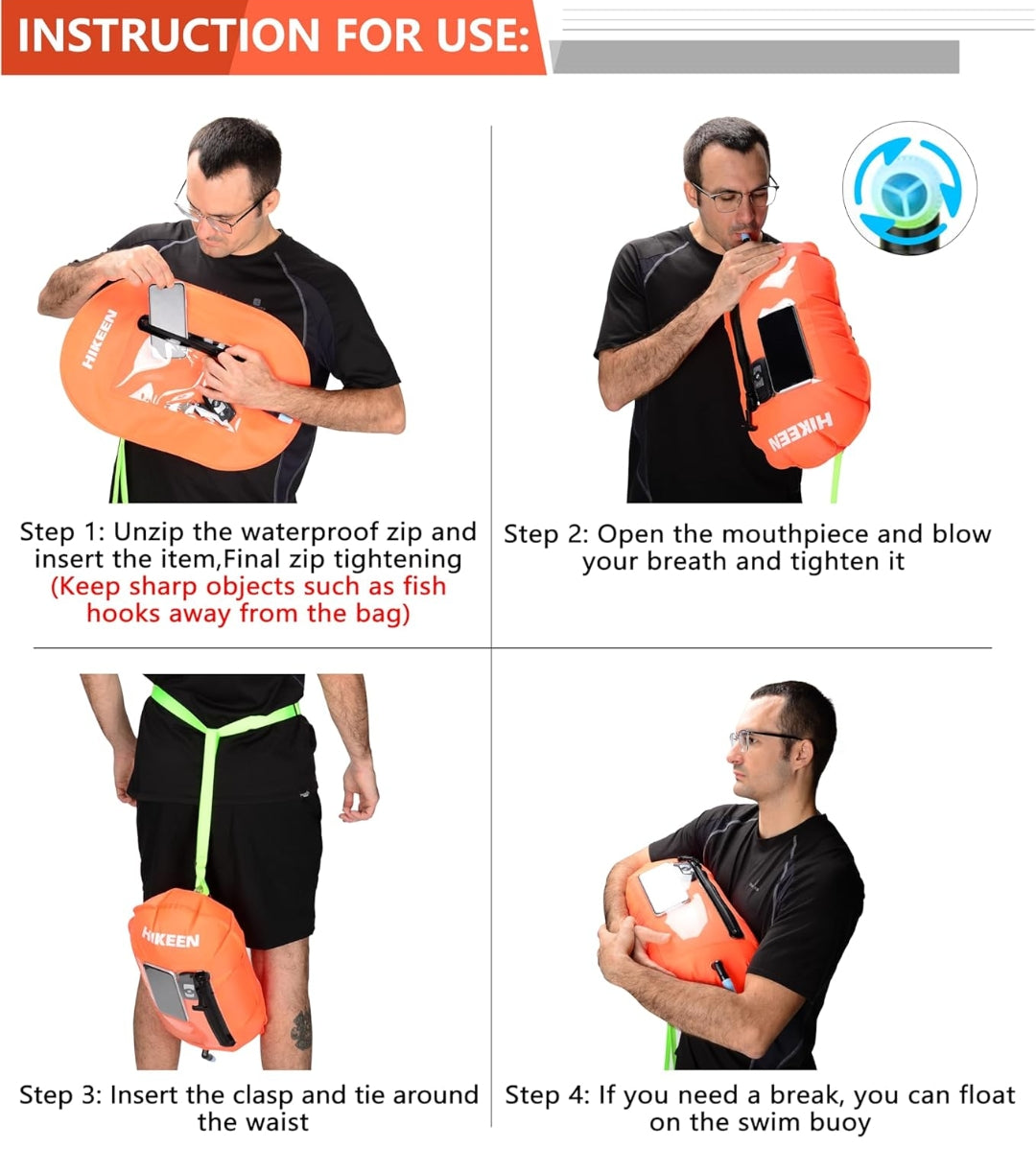 INSTRUCTION FOR USE:

HIKEEN

Step 1: Unzip the waterproof zip and insert the item,Final zip tightening
(Keep sharp objects such as fish hooks away from the bag)

HIKEEN

Step 2: Open the mouthpiece and blow your breath and tighten it

HIKEEN

Step 3: Insert the clasp and tie around the waist

Step 4: If you need a break, you can float on the swim buoy